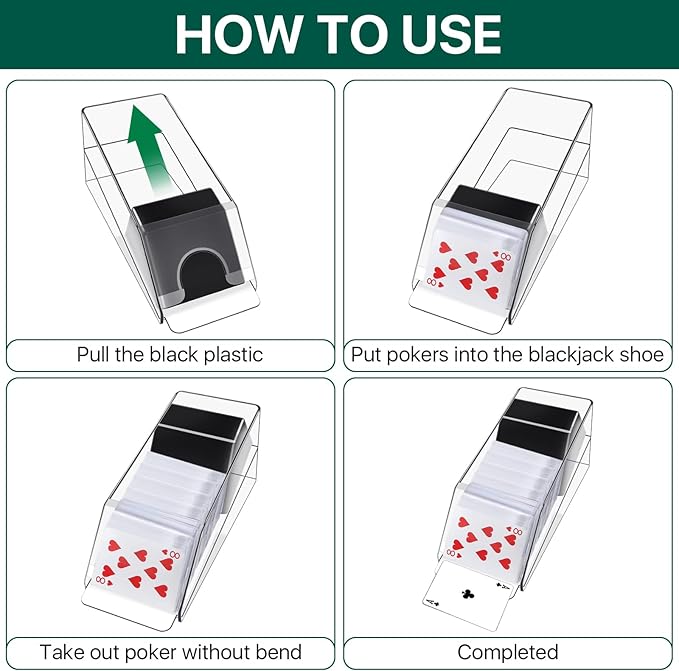 HOW TO USE

Pull the black plastic

Put pokers into the blackjack shoe

Take out poker without bend

Completed